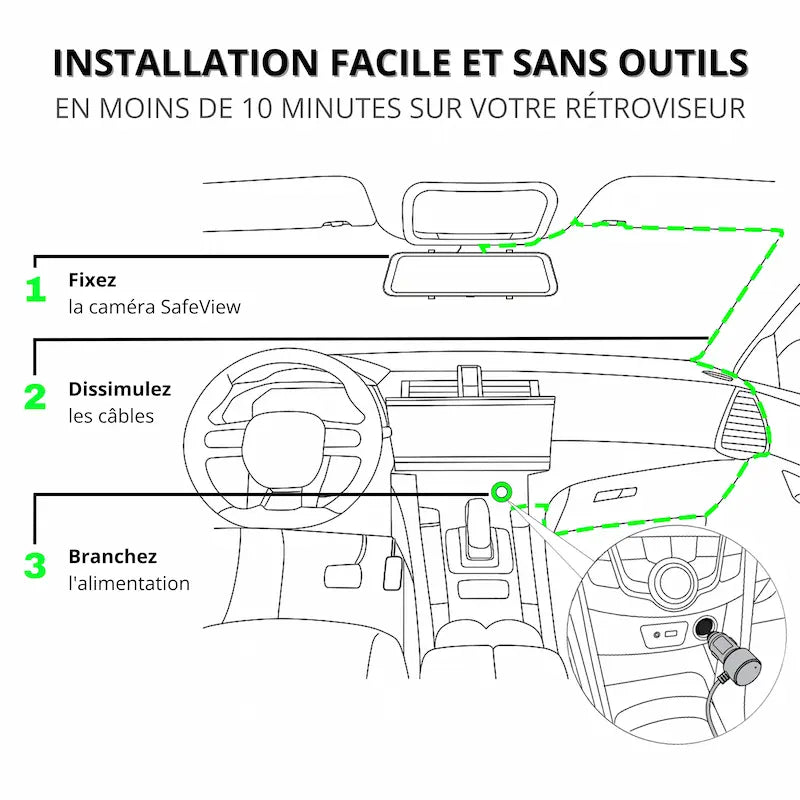 INSTALLATION FACILE ET SANS OUTILS
EN MOINS DE 10 MINUTES SUR VOTRE RÉTROVISEUR

1 Fixez
la caméra SafeView

2 Dissimulez
les câbles

3 Branchez
l'alimentation